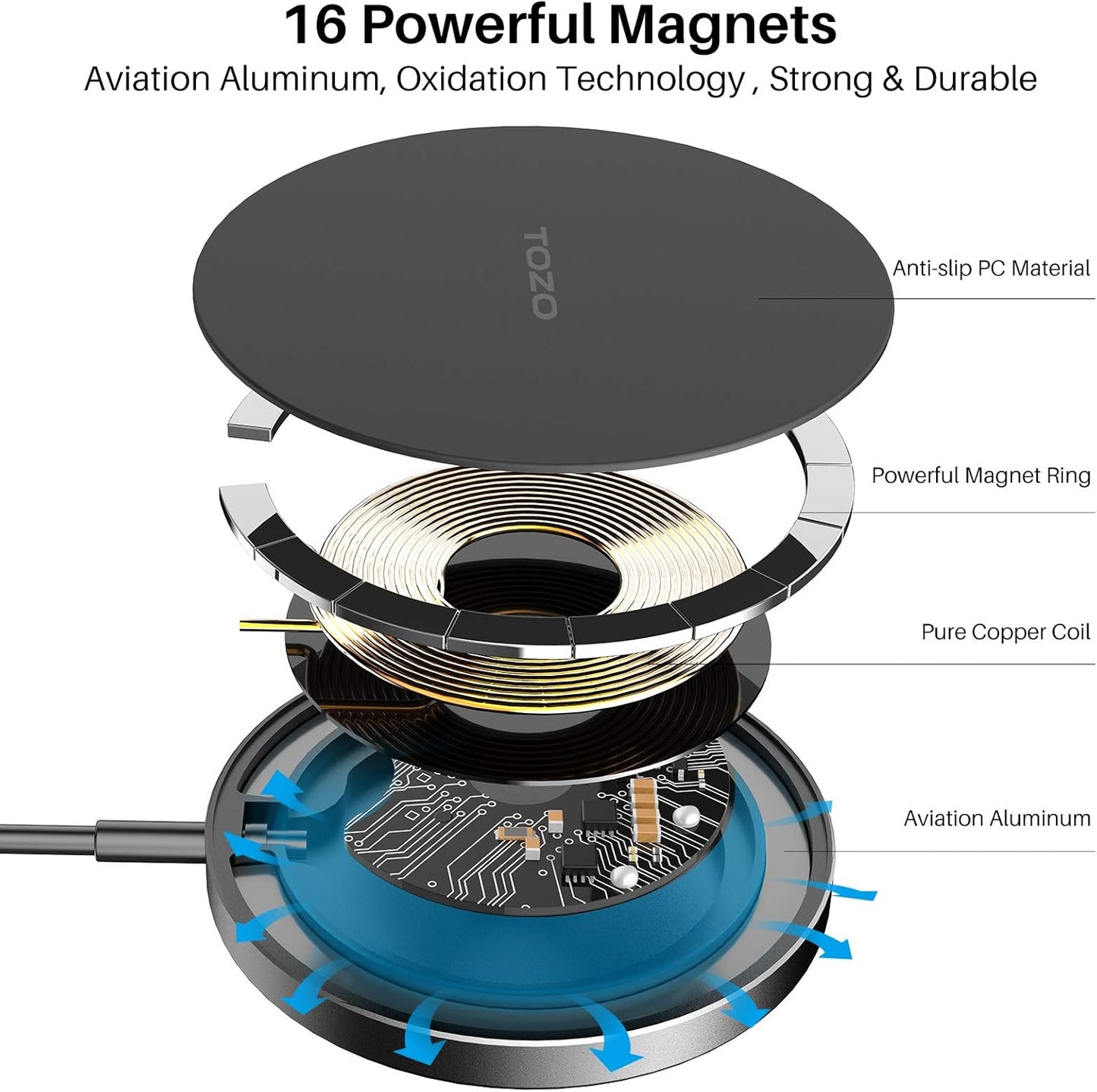 16 Powerful Magnets

Aviation Aluminum, Oxidation Technology , Strong & Durable

TOZO

Anti-slip PC Material

Powerful Magnet Ring

Pure Copper Coil

Aviation Aluminum